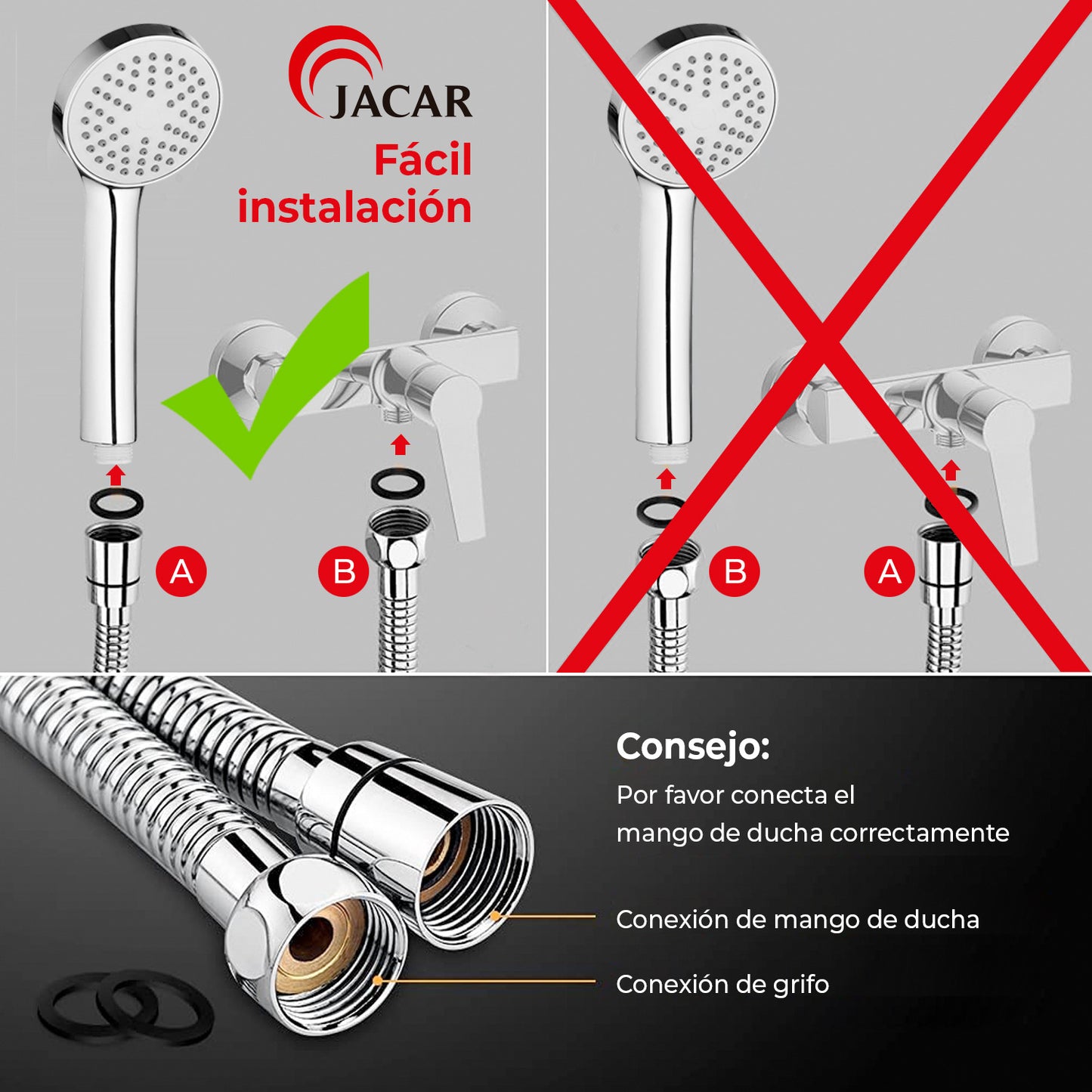 JACAR

Fácil instalación

A

B

B

A

Consejo:

Por favor conecta el mango de ducha correctamente

Conexión de mango de ducha

Conexión de grifo